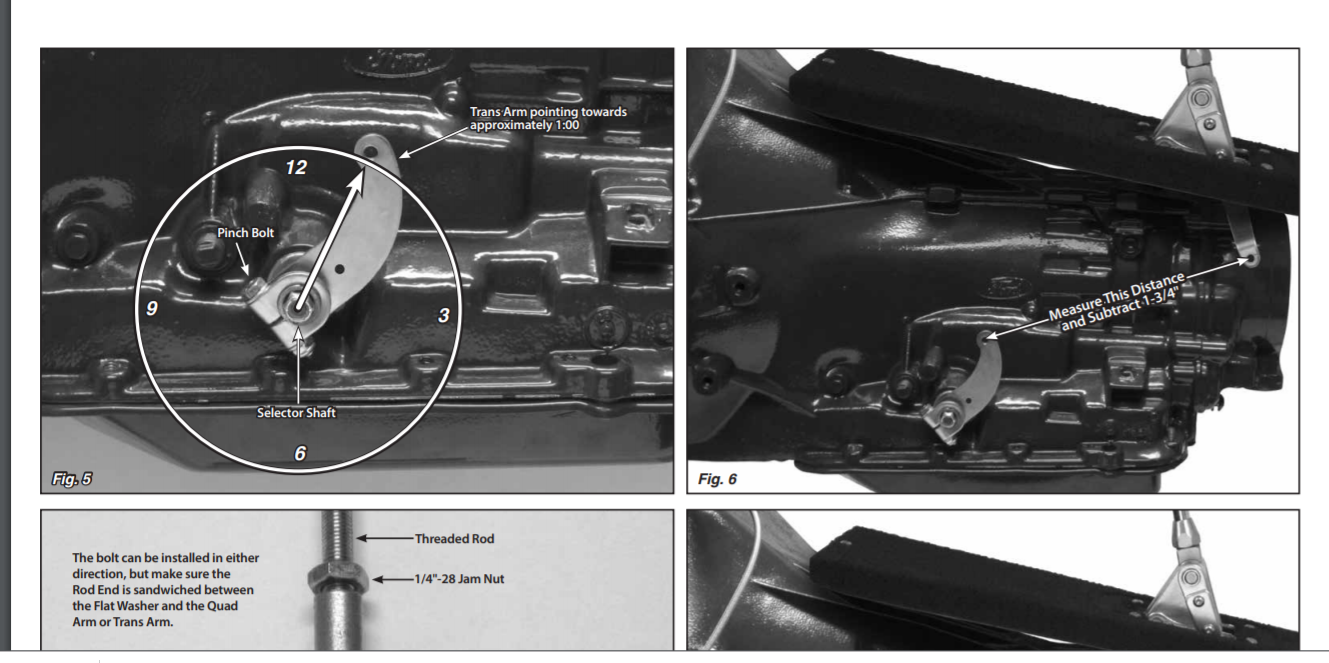 Trans Arm pointing towards approximately 1:00

12

Pinch Bolt

9

3

Selector Shaft

6

Fig. 5

Measure This Distance and Subtract 1-3/4"

Fig. 6

The bolt can be installed in either direction, but make sure the Rod End is sandwiched between the Flat Washer and the Quad Arm or Trans Arm.

Threaded Rod

1/4"-28 Jam Nut